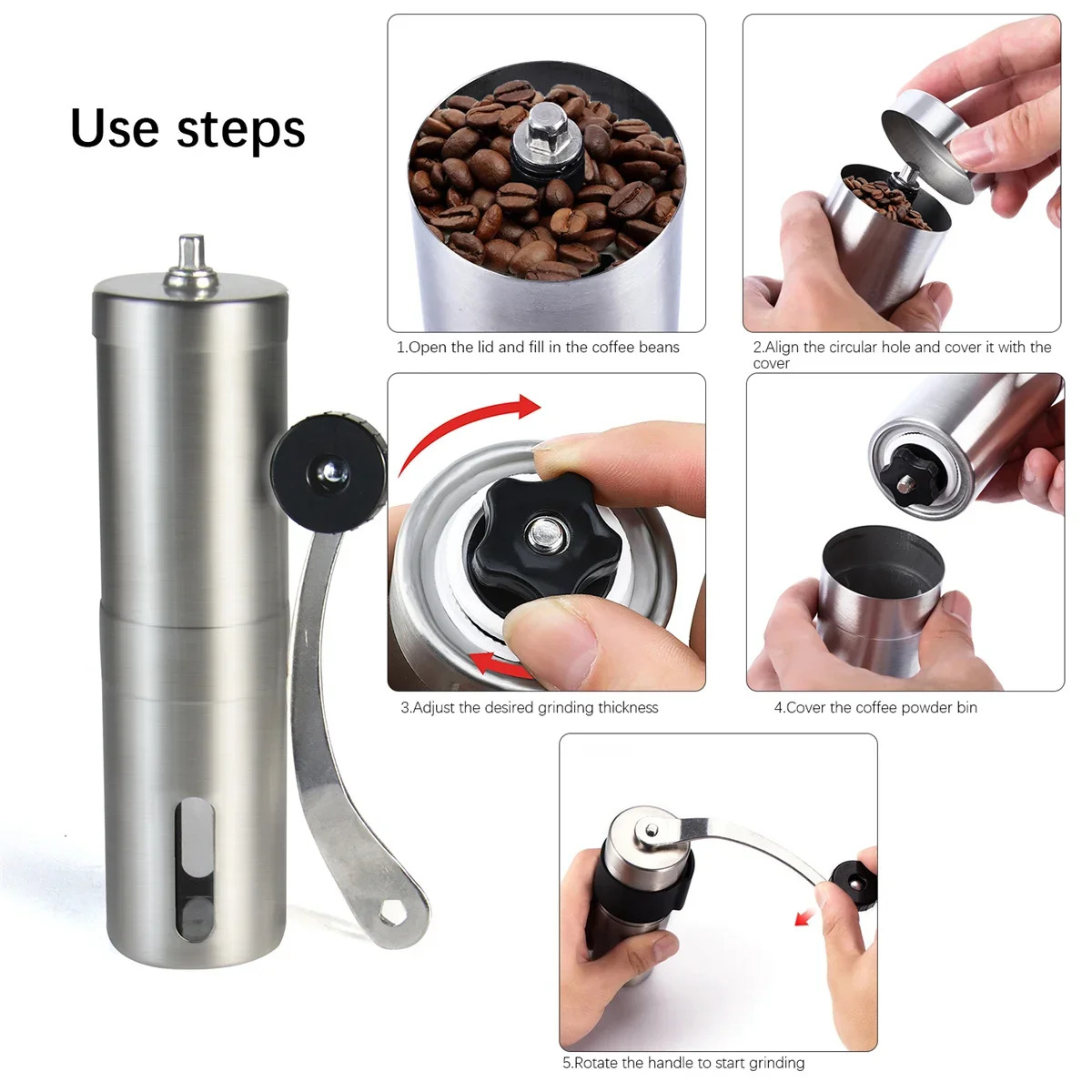 Use steps

1.Open the lid and fill in the coffee beans

2.Align the circular hole and cover it with the cover

3.Adjust the desired grinding thickness

4.Cover the coffee powder bin

5.Rotate the handle to start grinding