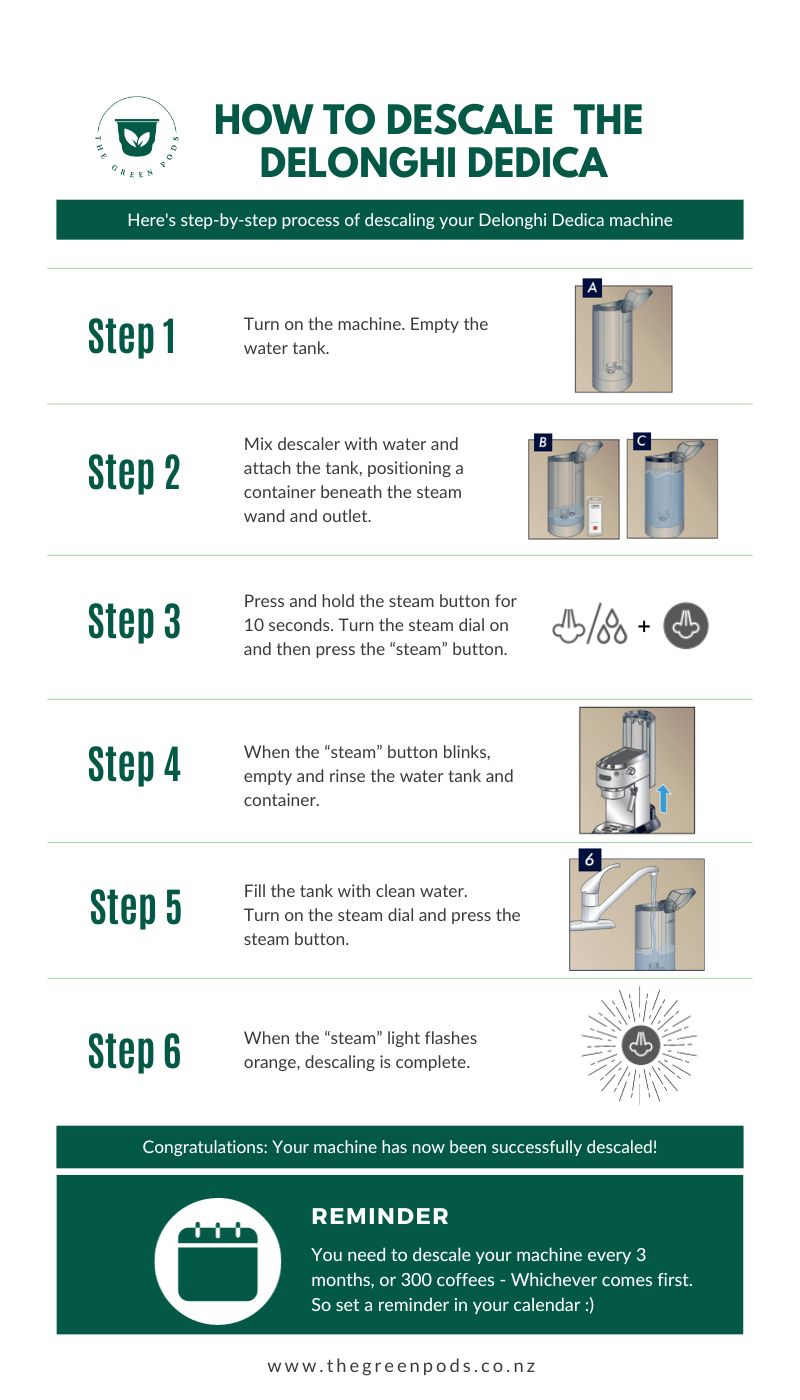 THE GREEN PODS

HOW TO DESCALE THE DELONGHI DEDICA

Here's step-by-step process of descaling your Delonghi Dedica machine

Step 1

Turn on the machine. Empty the water tank.

A

Step 2

Mix descaler with water and attach the tank, positioning a container beneath the steam wand and outlet.

B

C

Step 3

Press and hold the steam button for 10 seconds. Turn the steam dial on and then press the "steam" button.

+

Step 4

When the "steam" button blinks, empty and rinse the water tank and container.

Step 5

Fill the tank with clean water. Turn on the steam dial and press the steam button.

6

Step 6

When the "steam" light flashes orange, descaling is complete.

Congratulations: Your machine has now been successfully descaled!

REMINDER

You need to descale your machine every 3 months, or 300 coffees - Whichever comes first. So set a reminder in your calendar :)

www.thegreenpods.co.nz