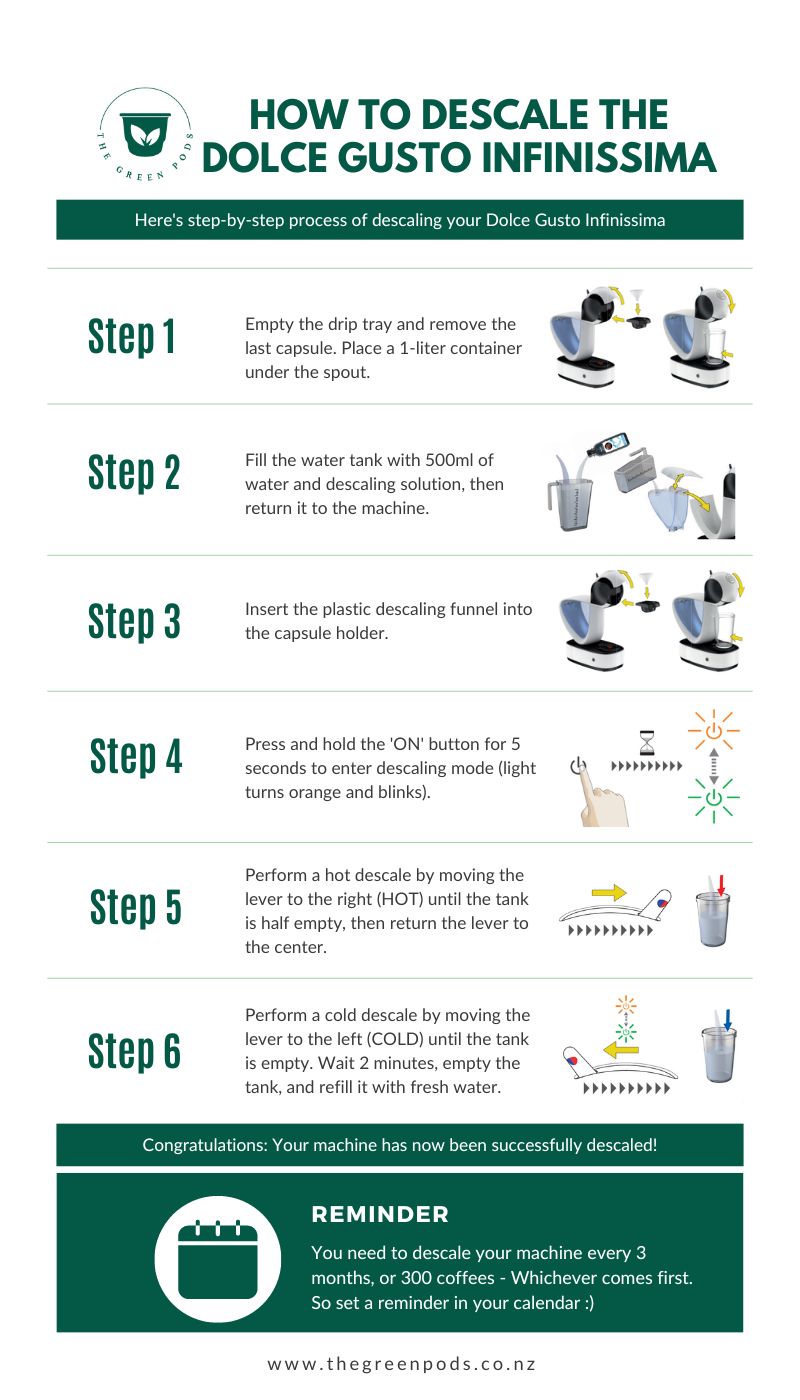 THE GREEN PODS

HOW TO DESCALE THE DOLCE GUSTO INFINISSIMA

Here's step-by-step process of descaling your Dolce Gusto Infinissima

Step 1

Empty the drip tray and remove the last capsule. Place a 1-liter container under the spout.

Step 2

Fill the water tank with 500ml of water and descaling solution, then return it to the machine.

Step 3

Insert the plastic descaling funnel into the capsule holder.

Step 4

Press and hold the 'ON' button for 5 seconds to enter descaling mode (light turns orange and blinks).

Step 5

Perform a hot descale by moving the lever to the right (HOT) until the tank is half empty, then return the lever to the center.

Step 6

Perform a cold descale by moving the lever to the left (COLD) until the tank is empty. Wait 2 minutes, empty the tank, and refill it with fresh water.

Congratulations: Your machine has now been successfully descaled!

REMINDER

You need to descale your machine every 3 months, or 300 coffees - Whichever comes first. So set a reminder in your calendar :)

www.thegreenpods.co.nz