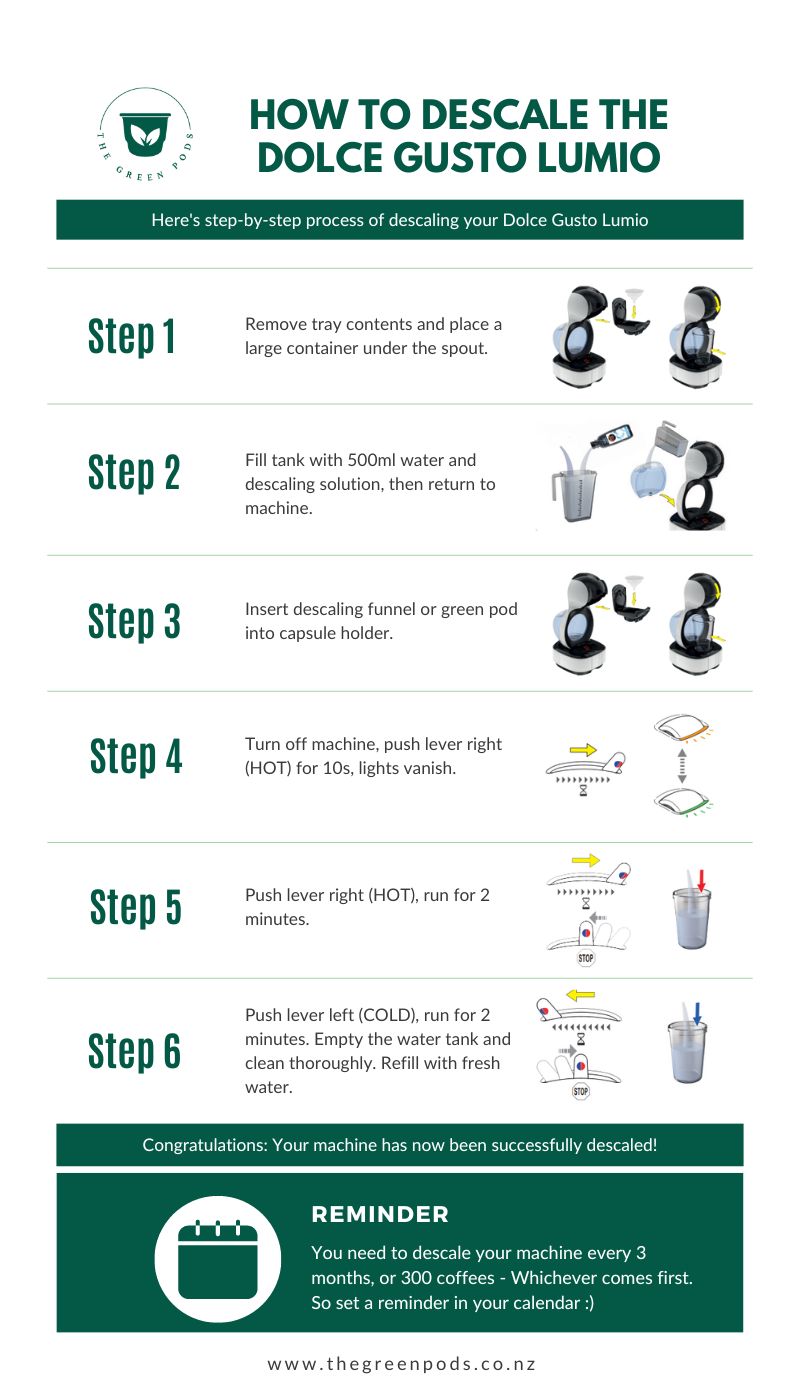 THE GREEN PODS

HOW TO DESCALE THE DOLCE GUSTO LUMIO

Here's step-by-step process of descaling your Dolce Gusto Lumio

Step 1

Remove tray contents and place a large container under the spout.

Step 2

Fill tank with 500ml water and descaling solution, then return to machine.

Step 3

Insert descaling funnel or green pod into capsule holder.

Step 4

Turn off machine, push lever right (HOT) for 10s, lights vanish.

Step 5

Push lever right (HOT), run for 2 minutes.

STOP

Step 6

Push lever left (COLD), run for 2 minutes. Empty the water tank and clean thoroughly. Refill with fresh water.

STOP

Congratulations: Your machine has now been successfully descaled!

REMINDER

You need to descale your machine every 3 months, or 300 coffees - Whichever comes first. So set a reminder in your calendar :)

www.thegreenpods.co.nz