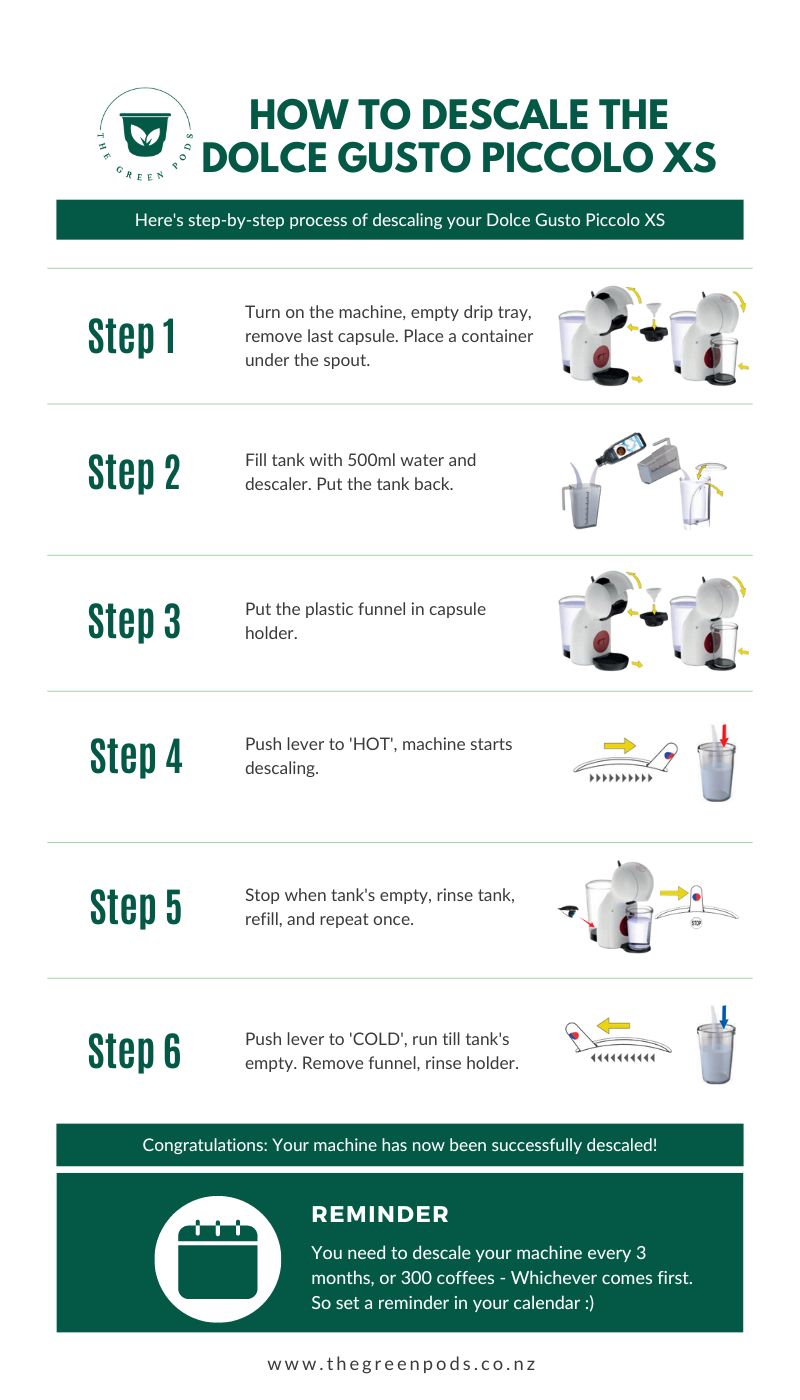 THE GREEN PODS

HOW TO DESCALE THE DOLCE GUSTO PICCOLO XS

Here's step-by-step process of descaling your Dolce Gusto Piccolo XS

Step 1

Turn on the machine, empty drip tray, remove last capsule. Place a container under the spout.

Step 2

Fill tank with 500ml water and descaler. Put the tank back.

Step 3

Put the plastic funnel in capsule holder.

Step 4

Push lever to 'HOT', machine starts descaling.

Step 5

Stop when tank's empty, rinse tank, refill, and repeat once.

STOP

Step 6

Push lever to 'COLD', run till tank's empty. Remove funnel, rinse holder.

Congratulations: Your machine has now been successfully descaled!

REMINDER

You need to descale your machine every 3 months, or 300 coffees - Whichever comes first. So set a reminder in your calendar :)

www.thegreenpods.co.nz