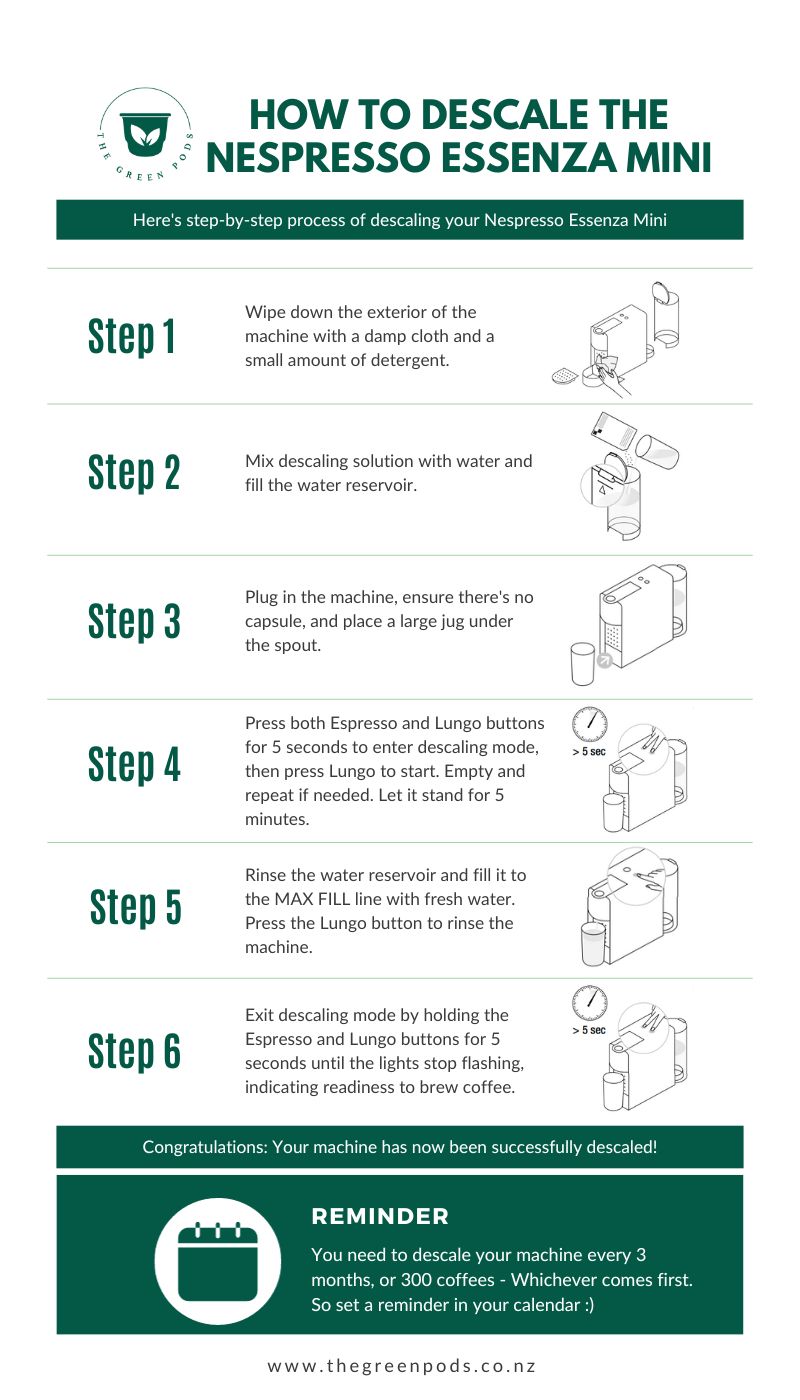 THE GREEN PODS

HOW TO DESCALE THE NESPRESSO ESSENZA MINI

Here's step-by-step process of descaling your Nespresso Essenza Mini

Step 1

Wipe down the exterior of the machine with a damp cloth and a small amount of detergent.

Step 2

Mix descaling solution with water and fill the water reservoir.

Step 3

Plug in the machine, ensure there's no capsule, and place a large jug under the spout.

Step 4

Press both Espresso and Lungo buttons for 5 seconds to enter descaling mode, then press Lungo to start. Empty and repeat if needed. Let it stand for 5 minutes.

> 5 sec

Step 5

Rinse the water reservoir and fill it to the MAX FILL line with fresh water. Press the Lungo button to rinse the machine.

Step 6

Exit descaling mode by holding the Espresso and Lungo buttons for 5 seconds until the lights stop flashing, indicating readiness to brew coffee.

> 5 sec

Congratulations: Your machine has now been successfully descaled!

REMINDER

You need to descale your machine every 3 months, or 300 coffees - Whichever comes first. So set a reminder in your calendar :)

www.thegreenpods.co.nz